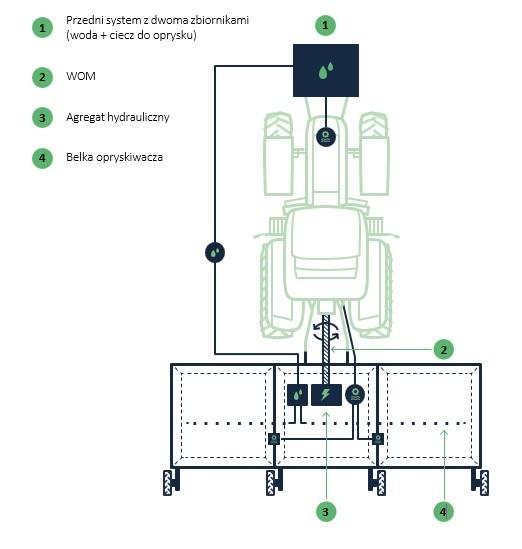 1 Przedni system z dwoma zbiornikami (woda + ciecz do oprysku)

2 WOM

3 Agregat hydrauliczny

4 Belka opryskiwacza

1

2

3

4